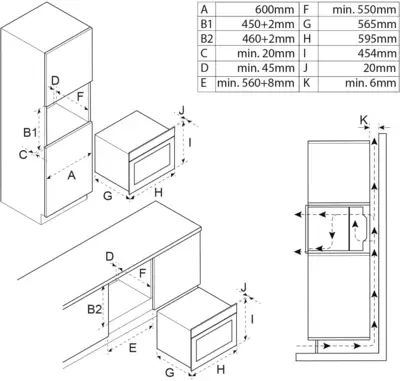 | A | 600mm | F | min. 550mm |
|---|---|---|---|
| B1 | 450+2mm | G | 565mm |
| B2 | 460+2mm | H | 595mm |
| C | min. 20mm | I | 454mm |
| D | min. 45mm | J | 20mm |
| E | min. 560+8mm | K | min. 6mm |

D
F
B1
C
A
J
I
G
H
K
D
F
B2
E
J
I
G
H